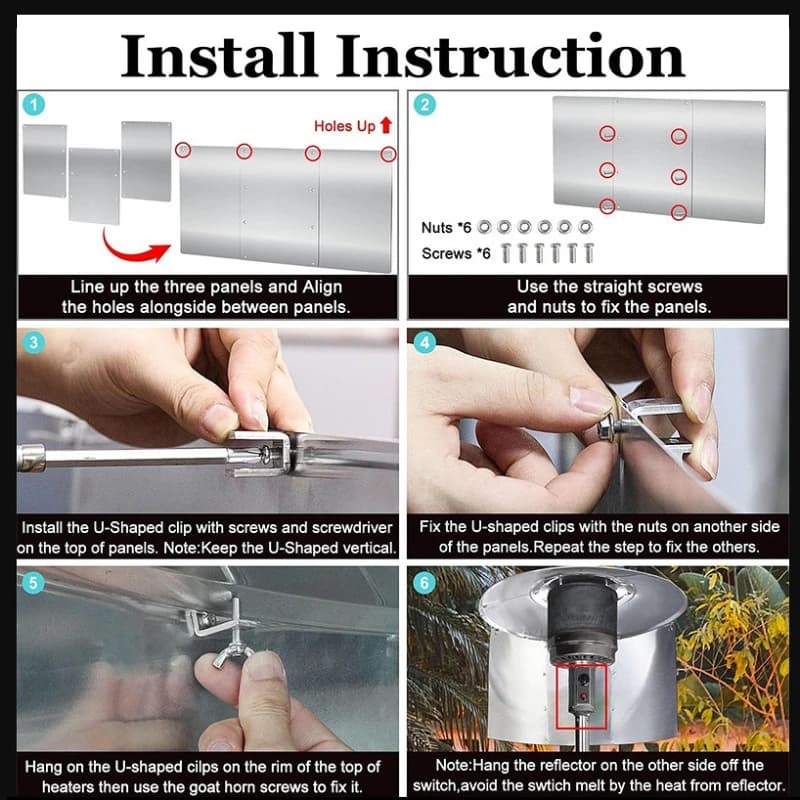 Install Instruction

1

Holes Up

Line up the three panels and Align the holes alongside between panels.

2

Nuts *6

Screws *6

Use the straight screws and nuts to fix the panels.

3

Install the U-Shaped clip with screws and screwdriver on the top of panels. Note:Keep the U-Shaped vertical.

4

Fix the U-shaped clips with the nuts on another side of the panels.Repeat the step to fix the others.

5

Hang on the U-shaped cilps on the rim of the top of heaters then use the goat horn screws to fix it.

6

Note:Hang the reflector on the other side off the switch,avoid the swtich melt by the heat from reflector.